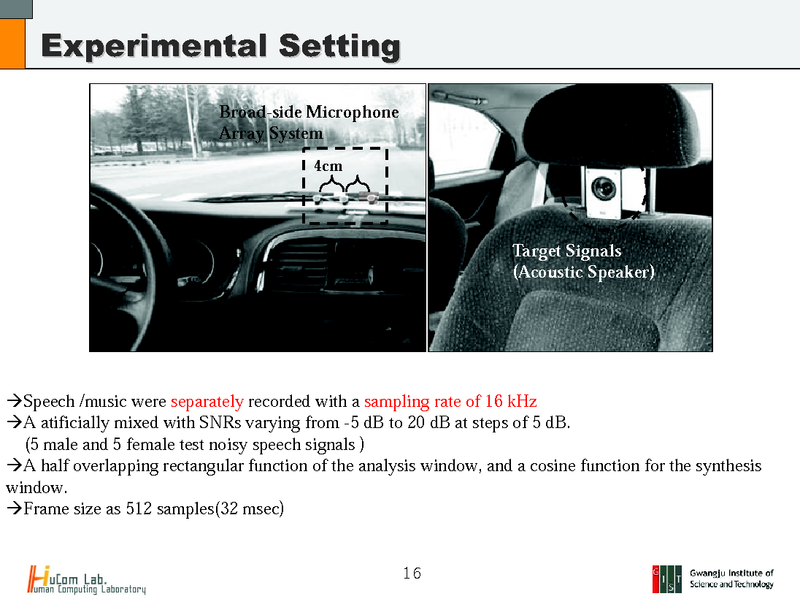 Experimental Setting

Broad-side Microphone Array System

4cm

Target Signals (Acoustic Speaker)

→Speech /music were separately recorded with a sampling rate of 16 kHz
→A atificially mixed with SNRs varying from -5 dB to 20 dB at steps of 5 dB.
(5 male and 5 female test noisy speech signals )
→A half overlapping rectangular function of the analysis window, and a cosine function for the synthesis window.
→Frame size as 512 samples(32 msec)

HuCom Lab.
Human Computing Laboratory

16

GIST
Gwangju Institute of Science and Technology